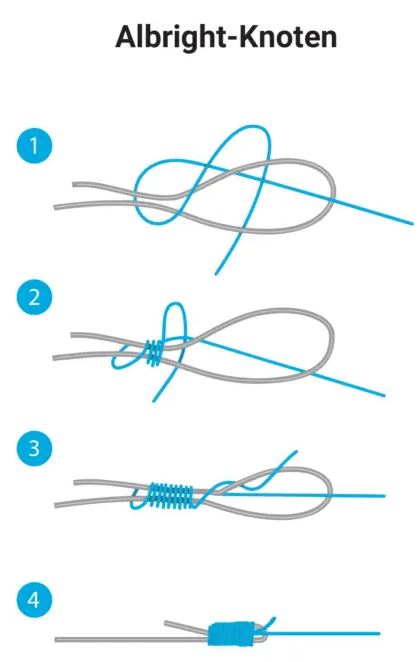 Albright-Knoten

1

2

3

4